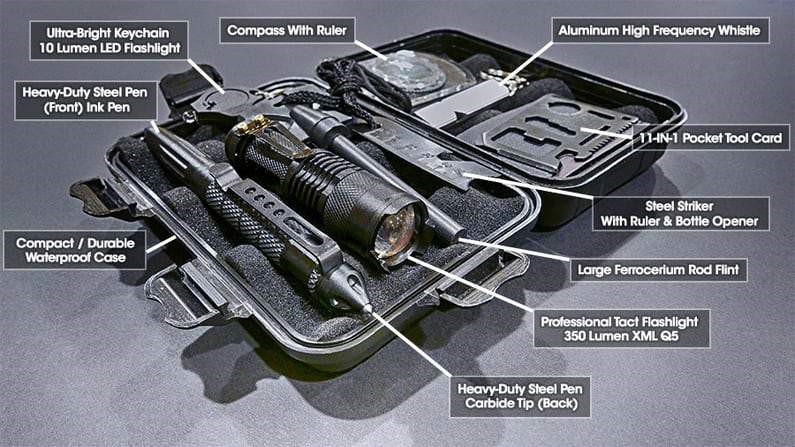 Ultra-Bright Keychain
10 Lumen LED Flashlight

Compass With Ruler

Aluminum High Frequency Whistle

Heavy-Duty Steel Pen
(Front) Ink Pen

11-IN-1 Pocket Tool Card

Steel Striker
With Ruler & Bottle Opener

Compact / Durable
Waterproof Case

Large Ferrocerium Rod Flint

Professional Tact Flashlight
350 Lumen XML Q5

Heavy-Duty Steel Pen
Carbide Tip (Back)